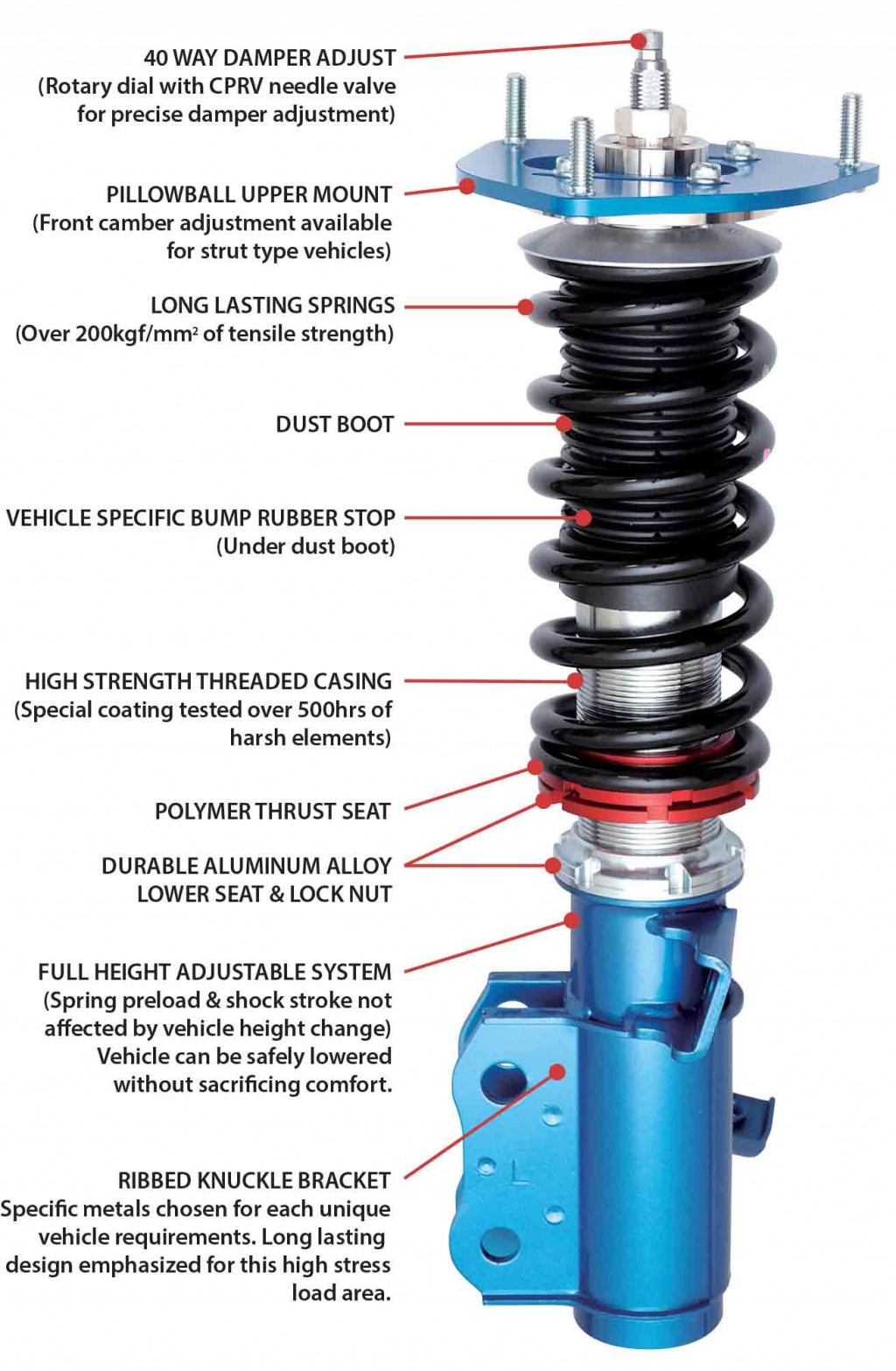 40 WAY DAMPER ADJUST
(Rotary dial with CPRV needle valve for precise damper adjustment)

PILLOWBALL UPPER MOUNT
(Front camber adjustment available for strut type vehicles)

LONG LASTING SPRINGS
(Over 200kgf/mm$^2$ of tensile strength)

DUST BOOT

VEHICLE SPECIFIC BUMP RUBBER STOP
(Under dust boot)

HIGH STRENGTH THREADED CASING
(Special coating tested over 500hrs of harsh elements)

POLYMER THRUST SEAT

DURABLE ALUMINUM ALLOY
LOWER SEAT & LOCK NUT

FULL HEIGHT ADJUSTABLE SYSTEM
(Spring preload & shock stroke not affected by vehicle height change)
Vehicle can be safely lowered without sacrificing comfort.

RIBBED KNUCKLE BRACKET
Specific metals chosen for each unique vehicle requirements. Long lasting design emphasized for this high stress load area.

L