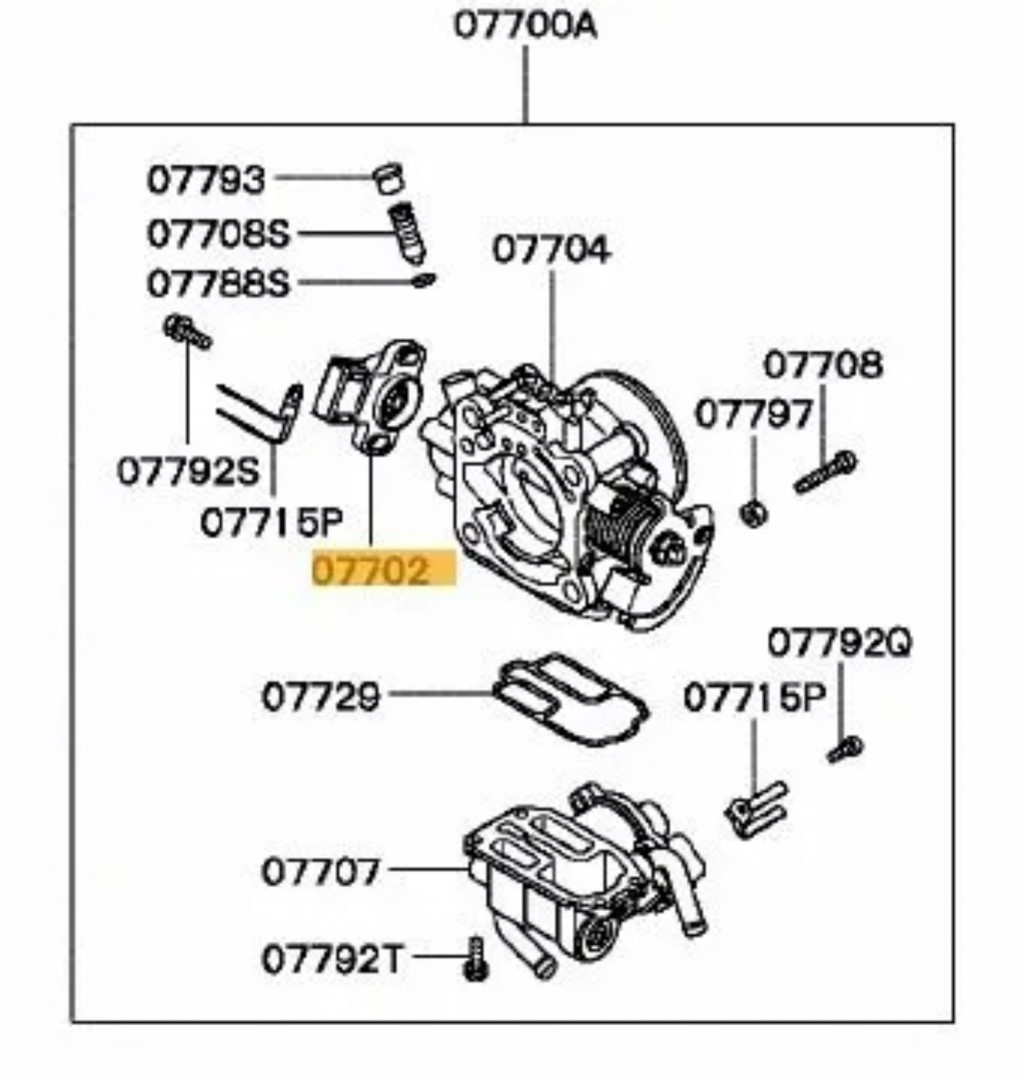 07700A

07793
07708S
07788S
07704
07708
07797
07792S
07715P
07702
07792Q
07729
07715P
07707
07792T